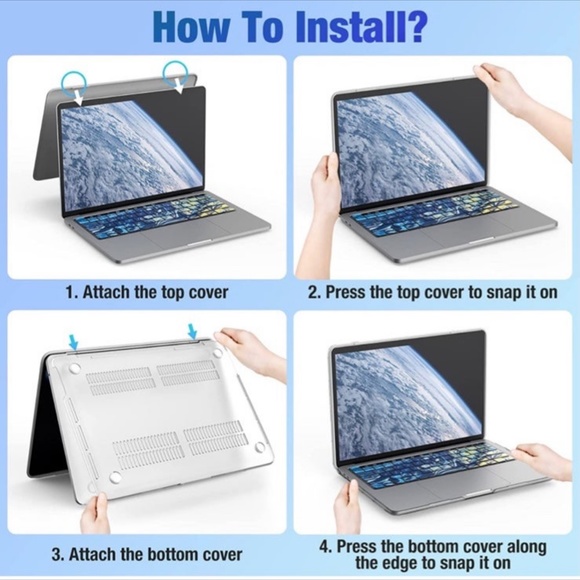 How To Install?

1. Attach the top cover

2. Press the top cover to snap it on

3. Attach the bottom cover

4. Press the bottom cover along the edge to snap it on